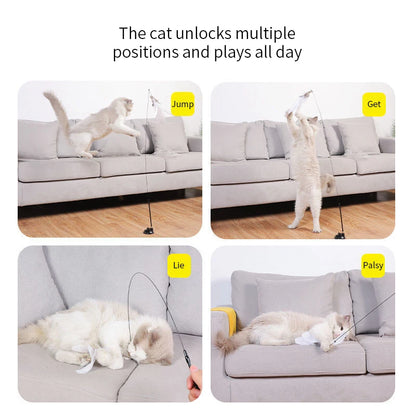 The cat unlocks multiple positions and plays all day

Jump

Get

Lie

Palsy